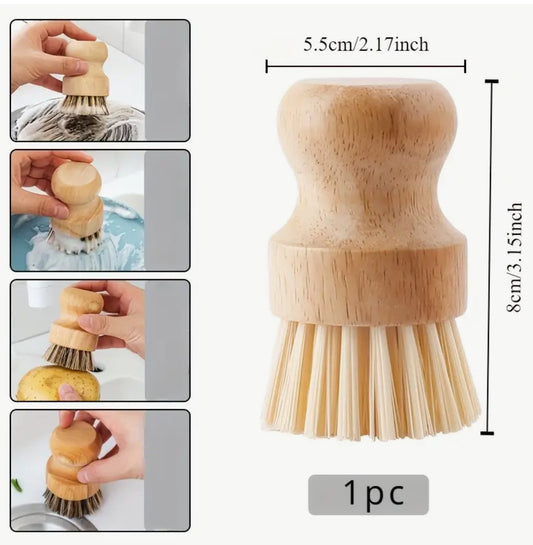 5.5cm/2.17inch

8cm/3.15inch

1pc